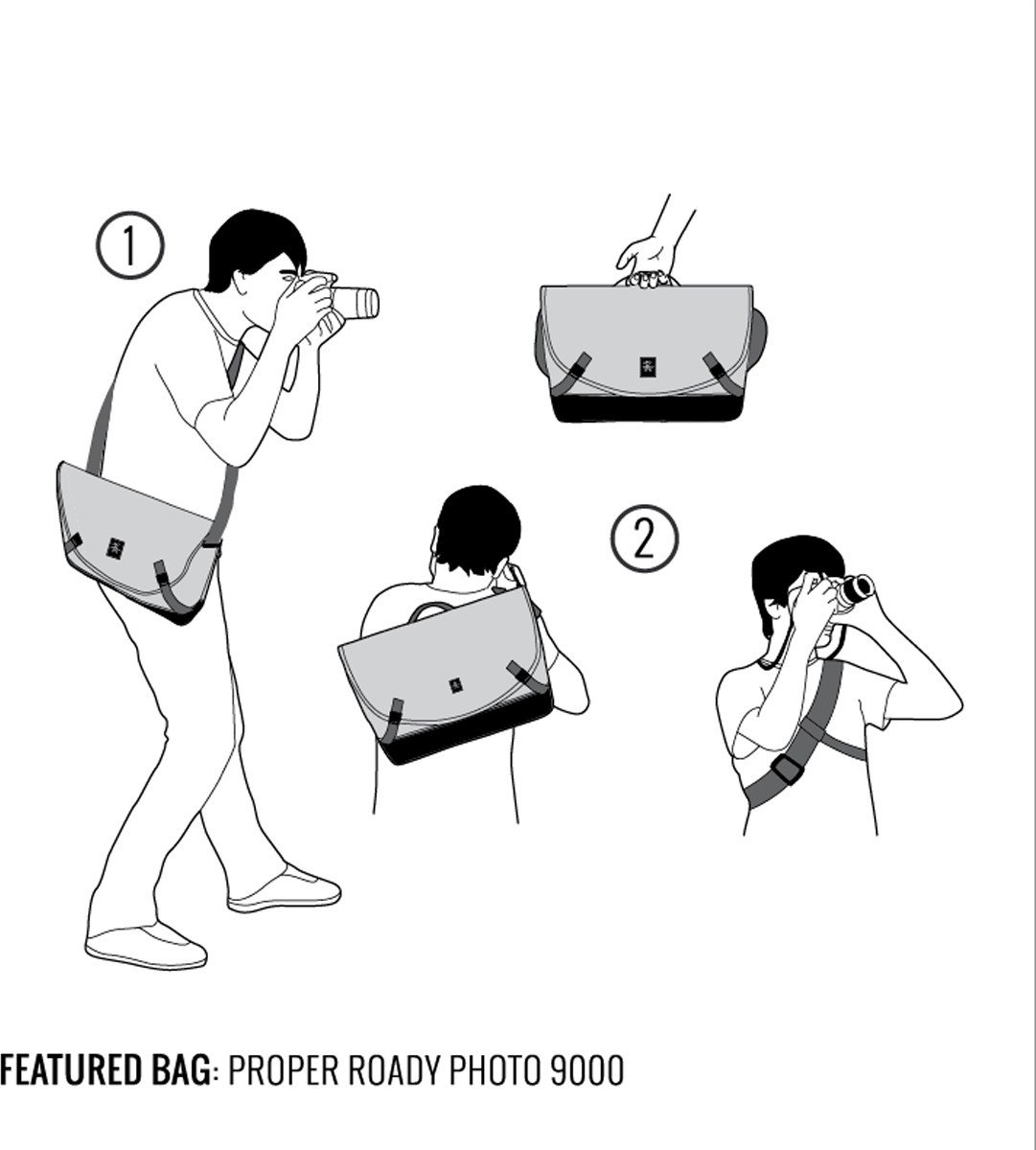 1

2

FEATURED BAG: PROPER ROADY PHOTO 9000